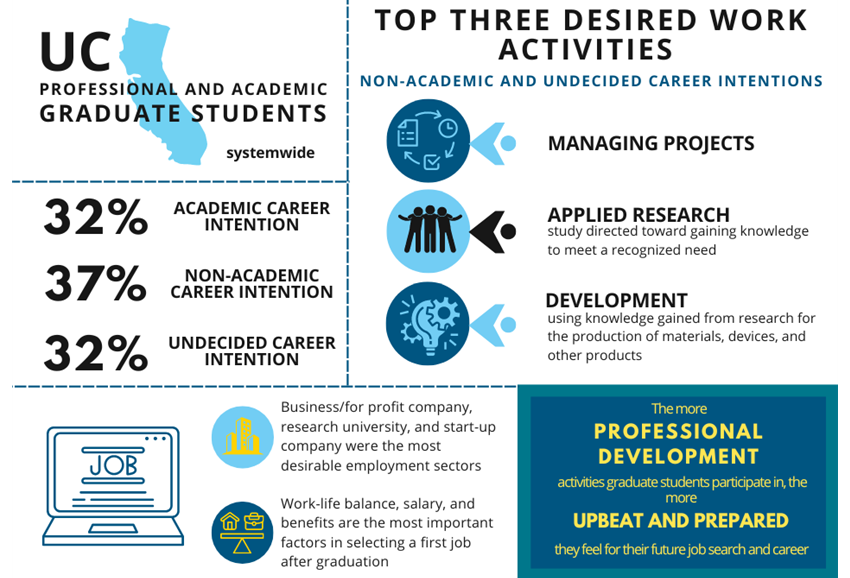 UC
PROFESSIONAL AND ACADEMIC
GRADUATE STUDENTS
systemwide

32% ACADEMIC CAREER INTENTION

37% NON-ACADEMIC CAREER INTENTION

32% UNDECIDED CAREER INTENTION

TOP THREE DESIRED WORK ACTIVITIES

NON-ACADEMIC AND UNDECIDED CAREER INTENTIONS

MANAGING PROJECTS

APPLIED RESEARCH
study directed toward gaining knowledge to meet a recognized need

DEVELOPMENT
using knowledge gained from research for the production of materials, devices, and other products

JOB

Business/for profit company, research university, and start-up company were the most desirable employment sectors

Work-life balance, salary, and benefits are the most important factors in selecting a first job after graduation

The more
PROFESSIONAL DEVELOPMENT
activities graduate students participate in, the more
UPBEAT AND PREPARED
they feel for their future job search and career